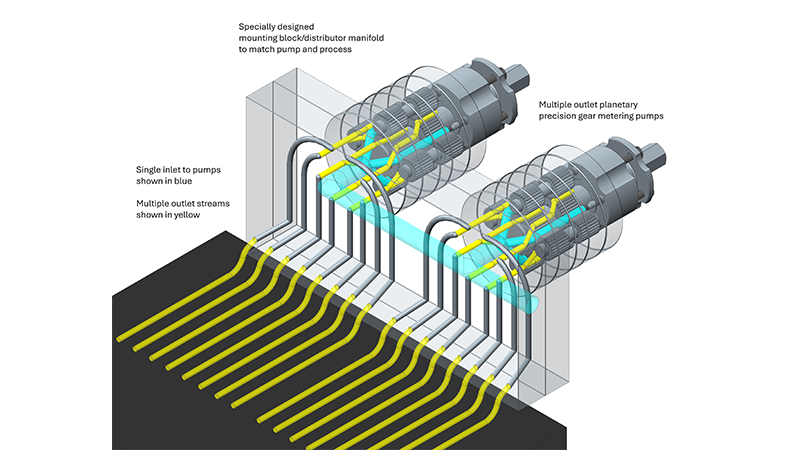 Specially designed
mounting block/distributor manifold
to match pump and process

Multiple outlet planetary
precision gear metering pumps

Single inlet to pumps
shown in blue

Multiple outlet streams
shown in yellow